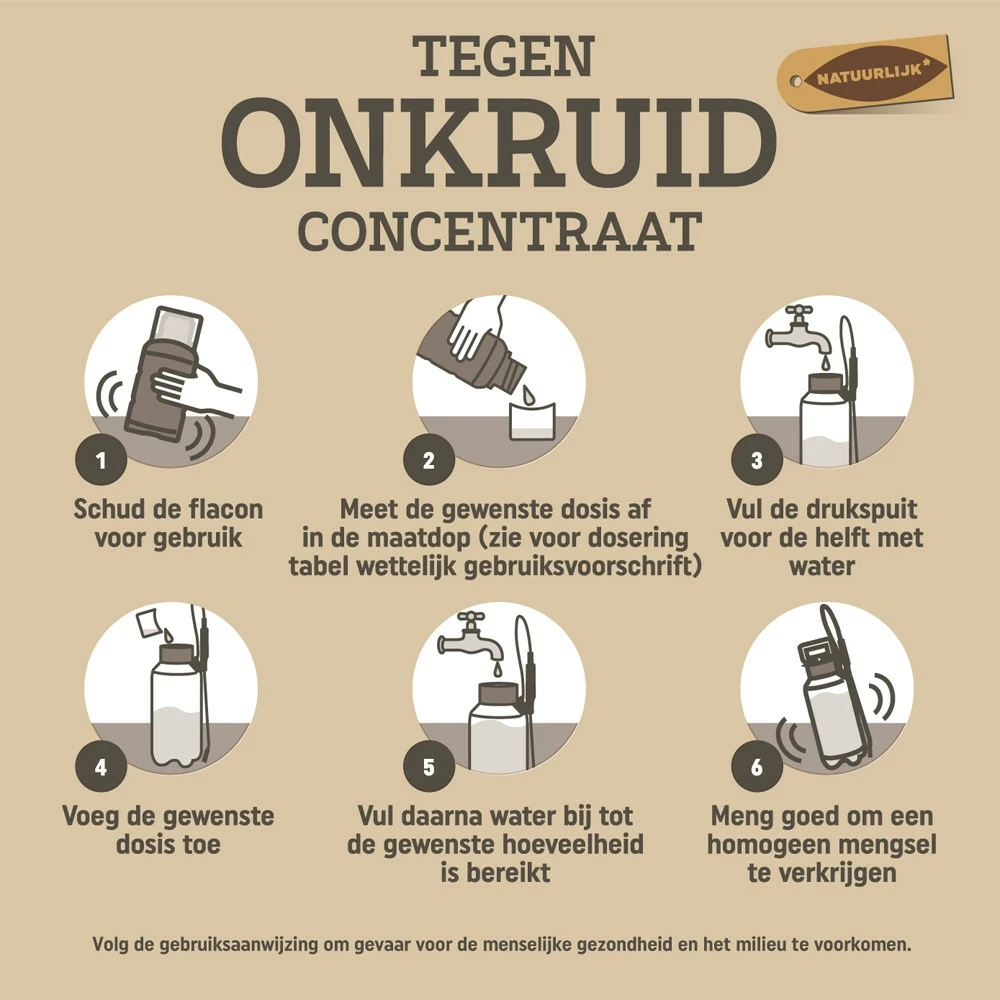 TEGEN
ONKRUID
CONCENTRAAT

NATUURLIJK*

1
Schud de flacon voor gebruik

2
Meet de gewenste dosis af in de maatdop (zie voor dosering tabel wettelijk gebruiksvoorschrift)

3
Vul de drukspuit voor de helft met water

4
Voeg de gewenste dosis toe

5
Vul daarna water bij tot de gewenste hoeveelheid is bereikt

6
Meng goed om een homogeen mengsel te verkrijgen

Volg de gebruiksaanwijzing om gevaar voor de menselijke gezondheid en het milieu te voorkomen.