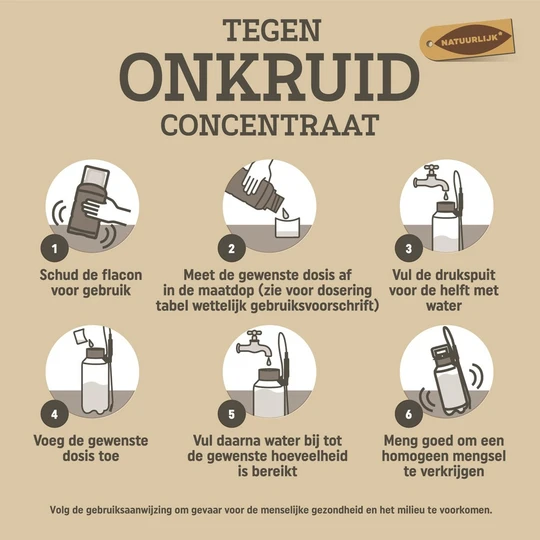 TEGEN
ONKRUID
CONCENTRAAT

NATUURLIJK®

1
Schud de flacon voor gebruik

2
Meet de gewenste dosis af in de maatdop (zie voor dosering tabel wettelijk gebruiksvoorschrift)

3
Vul de drukspuit voor de helft met water

4
Voeg de gewenste dosis toe

5
Vul daarna water bij tot de gewenste hoeveelheid is bereikt

6
Meng goed om een homogeen mengsel te verkrijgen

Volg de gebruiksaanwijzing om gevaar voor de menselijke gezondheid en het milieu te voorkomen.